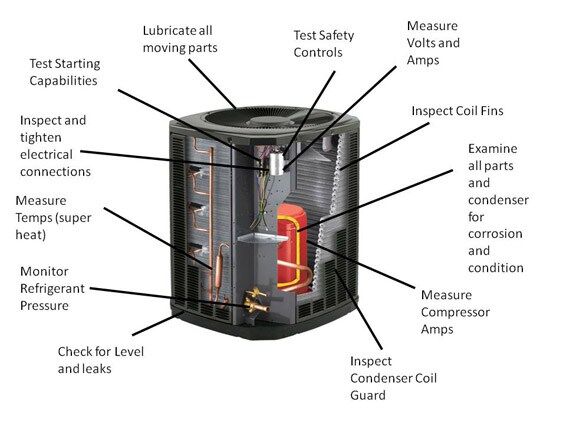 Lubricate all moving parts

Test Safety Controls

Measure Volts and Amps

Test Starting Capabilities

Inspect Coil Fins

Inspect and tighten electrical connections

Examine all parts and condenser for corrosion and condition

Measure Temps (super heat)

Monitor Refrigerant Pressure

Measure Compressor Amps

Check for Level and leaks

Inspect Condenser Coil Guard